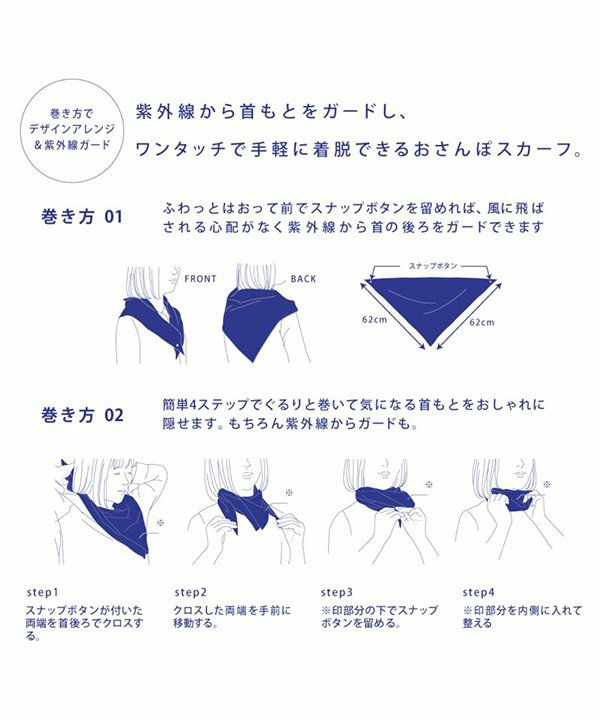 巻き方で
デザインアレンジ
＆紫外線ガード

紫外線から首もとをガードし、
ワンタッチで手軽に着脱できるおさんぽスカーフ。

巻き方 01

ふわっとはおって前でスナップボタンを留めれば、風に飛ばされる心配がなく紫外線から首の後ろをガードできます

FRONT

BACK

スナップボタン

62cm

62cm

巻き方 02

簡単4ステップでぐるりと巻いて気になる首もとをおしゃれに隠せます。もちろん紫外線からガードも。

※

※

※

※

step1
スナップボタンが付いた両端を首後ろでクロスする。

step2
クロスした両端を手前に移動する。

step3
※印部分の下でスナップボタンを留める。

step4
※印部分を内側に入れて整える