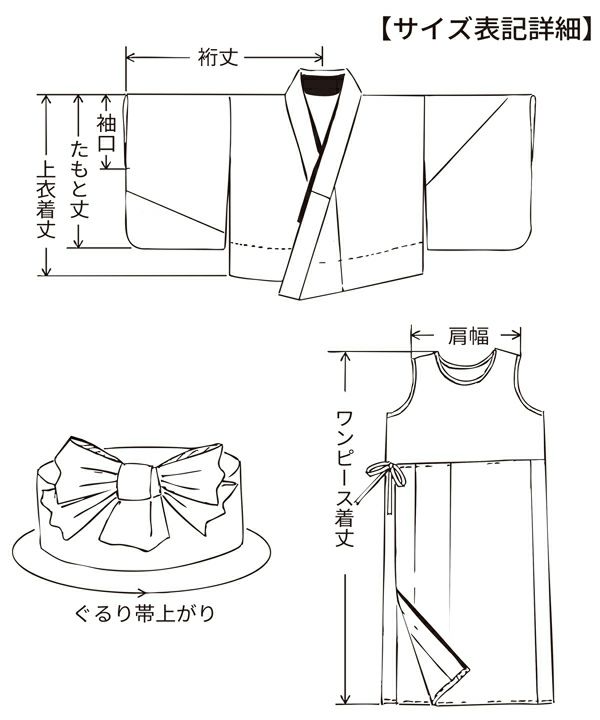 【サイズ表記詳細】

裄丈

袖口

たもと丈

上衣着丈

肩幅

ワンピース着丈

ぐるり帯上がり